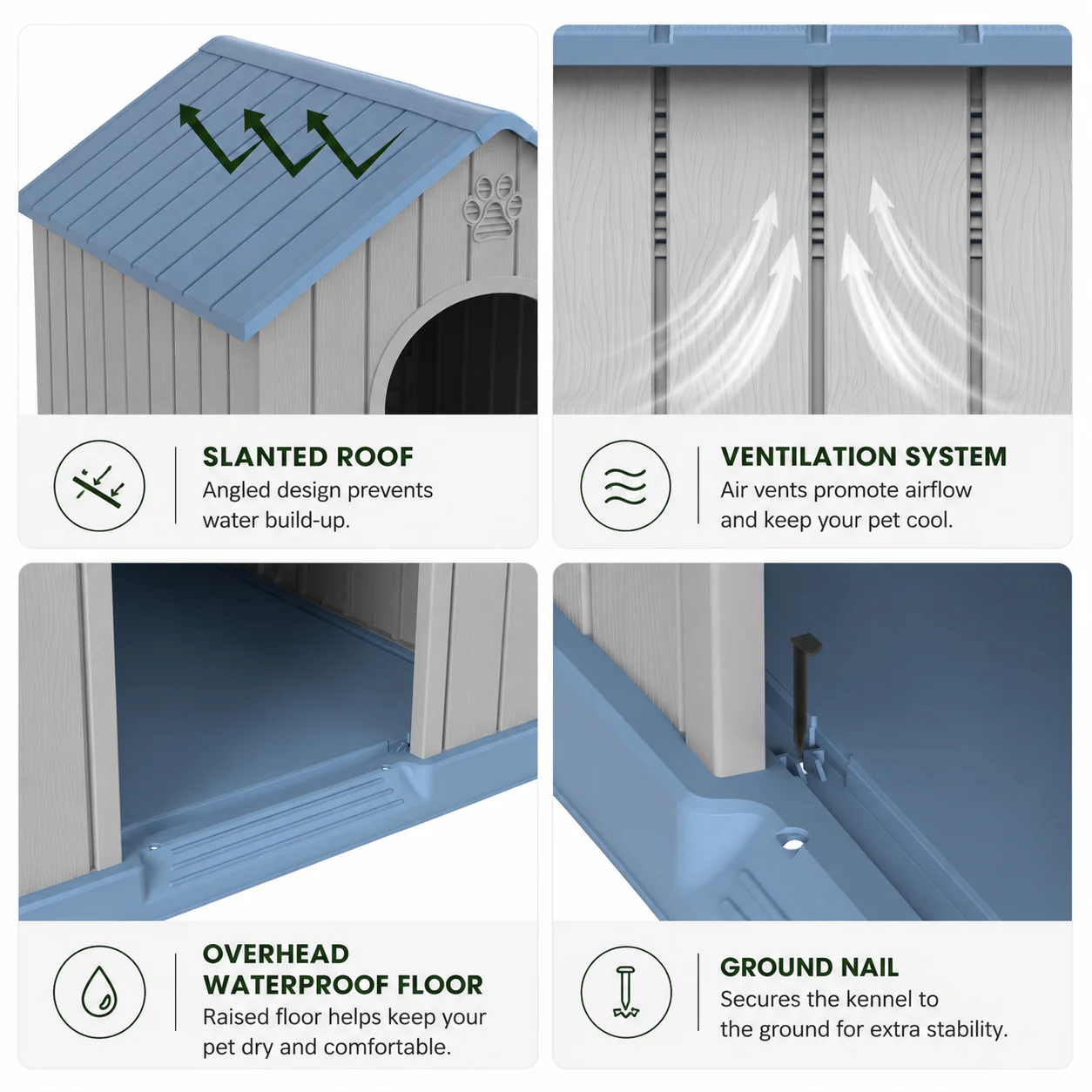 SLANTED ROOF
Angled design prevents water build-up.

VENTILATION SYSTEM
Air vents promote airflow and keep your pet cool.

OVERHEAD WATERPROOF FLOOR
Raised floor helps keep your pet dry and comfortable.

GROUND NAIL
Secures the kennel to the ground for extra stability.