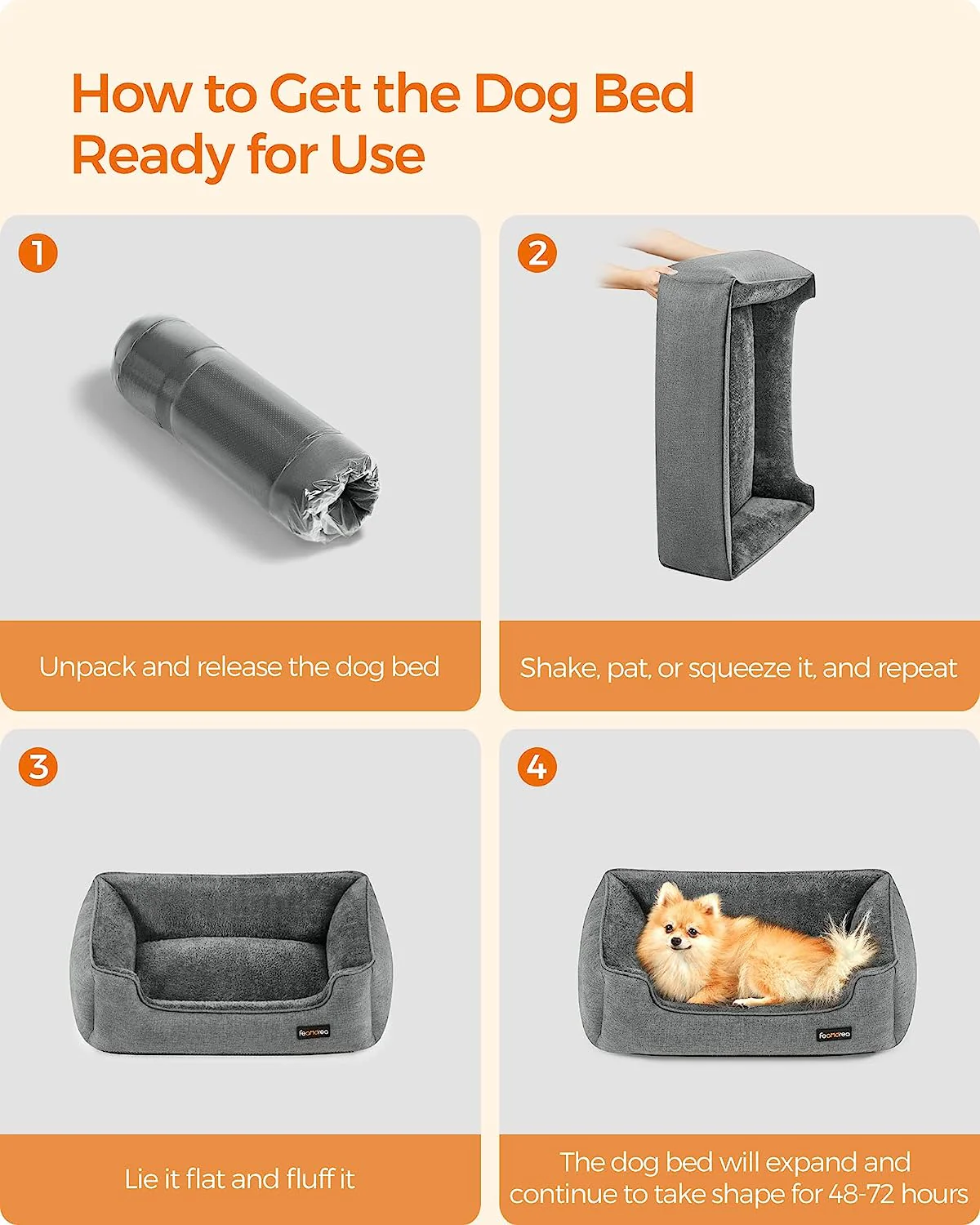 How to Get the Dog Bed Ready for Use

1

Unpack and release the dog bed

2

Shake, pat, or squeeze it, and repeat

3

feandrea

Lie it flat and fluff it

4

feandrea

The dog bed will expand and continue to take shape for 48-72 hours